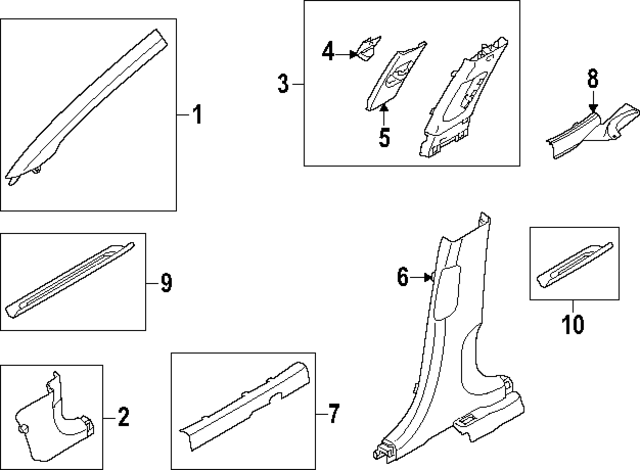 1

3
4
5

8

9

6

10

2

7