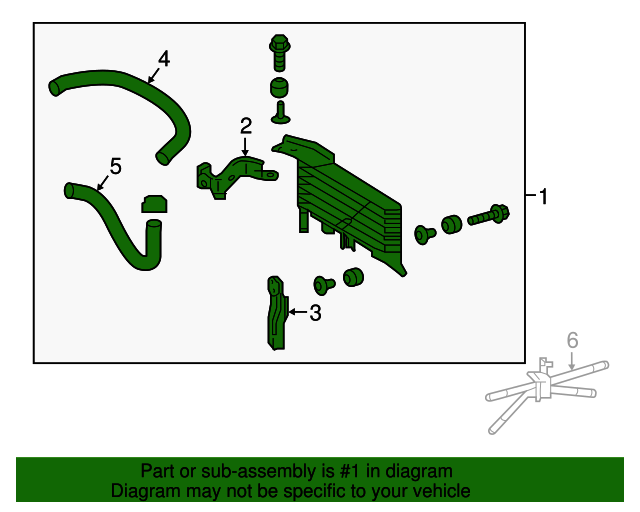 4
2
5
1
3
6
Part or sub-assembly is #1 in diagram
Diagram may not be specific to your vehicle