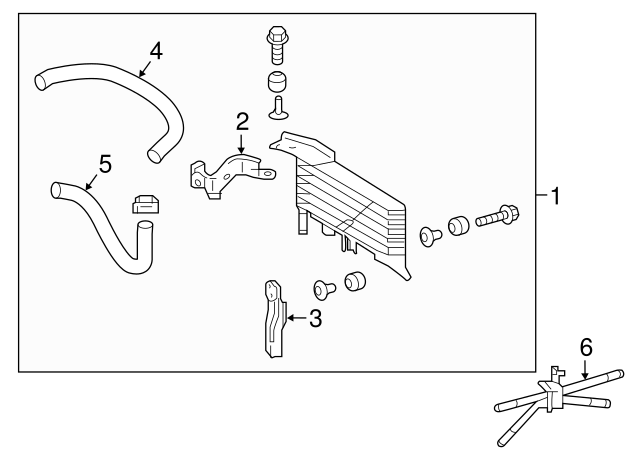 4
2
5
1
3
6