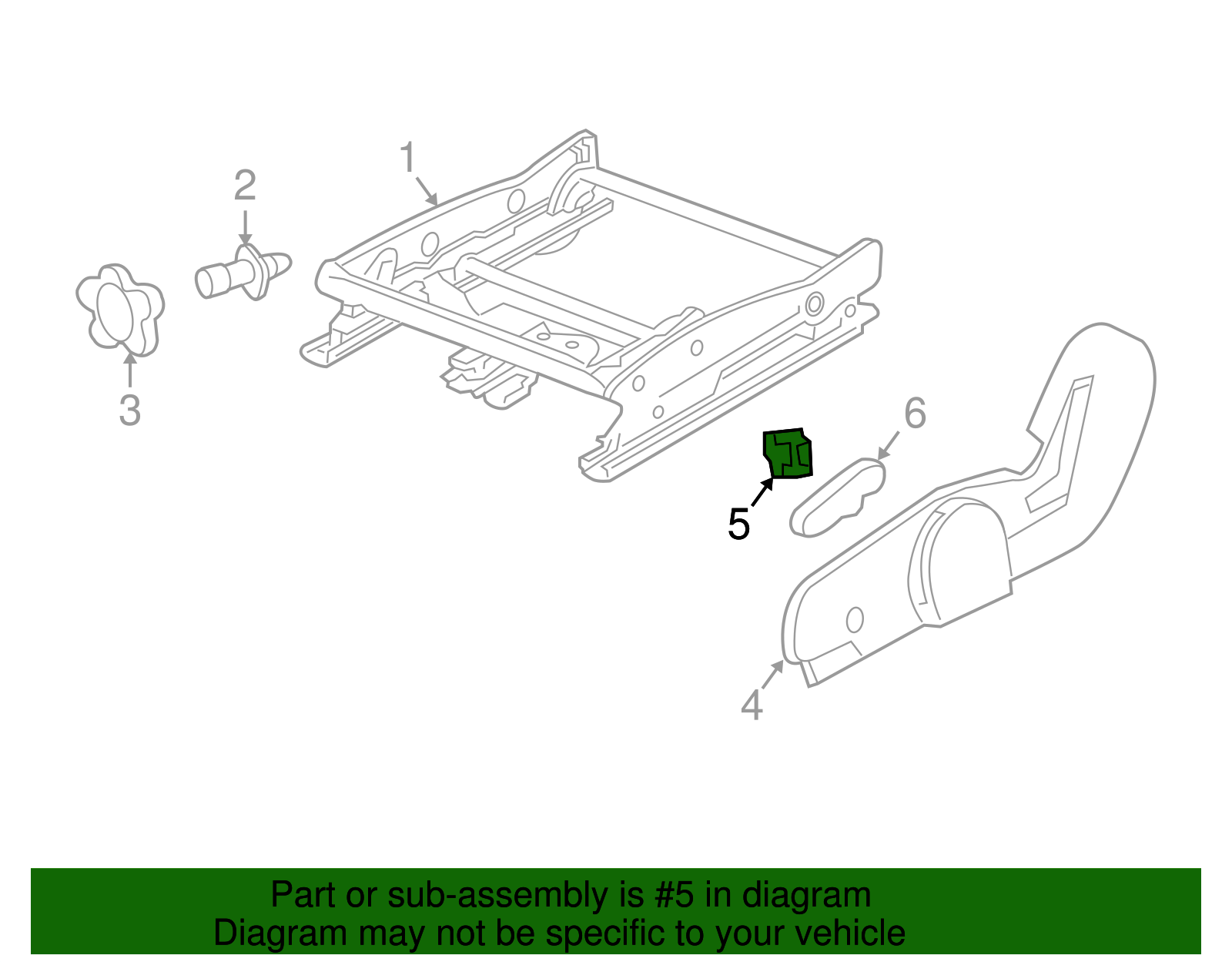 1
2
3
6
5
4

Part or sub-assembly is #5 in diagram
Diagram may not be specific to your vehicle