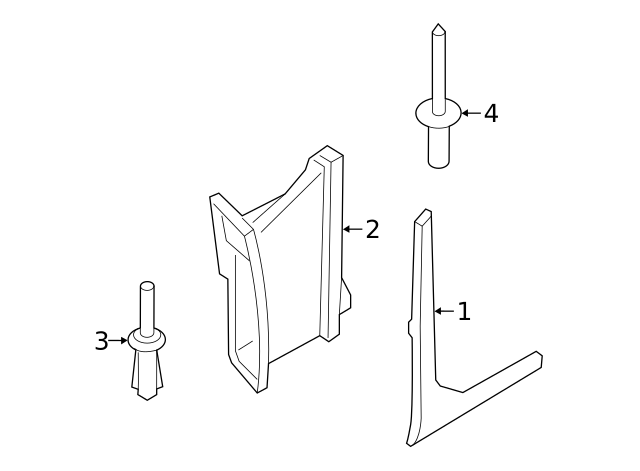 4
2
1
3