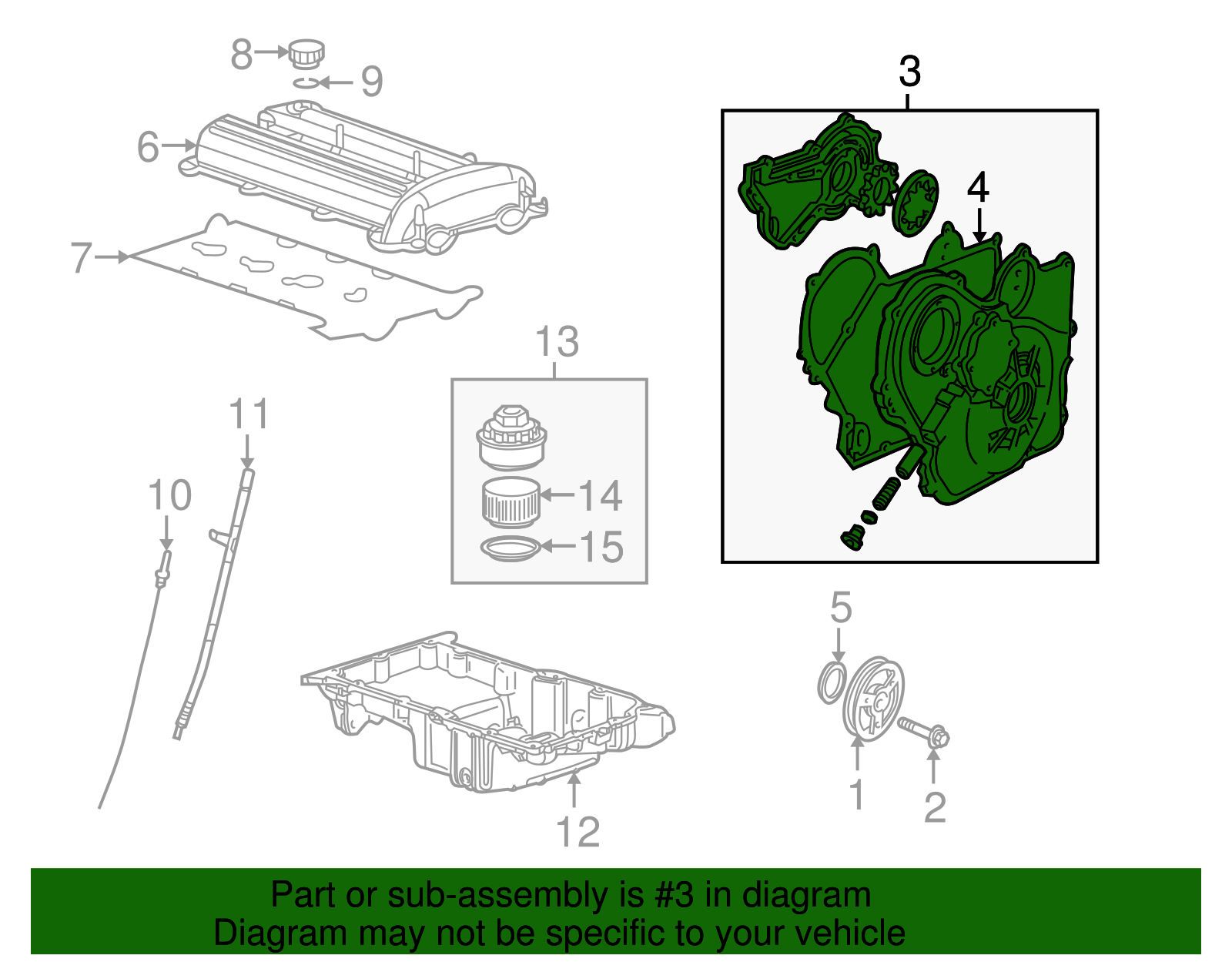 8
9
6
7
3
4
13
14
15
11
10
5
12
1
2

Part or sub-assembly is #3 in diagram
Diagram may not be specific to your vehicle