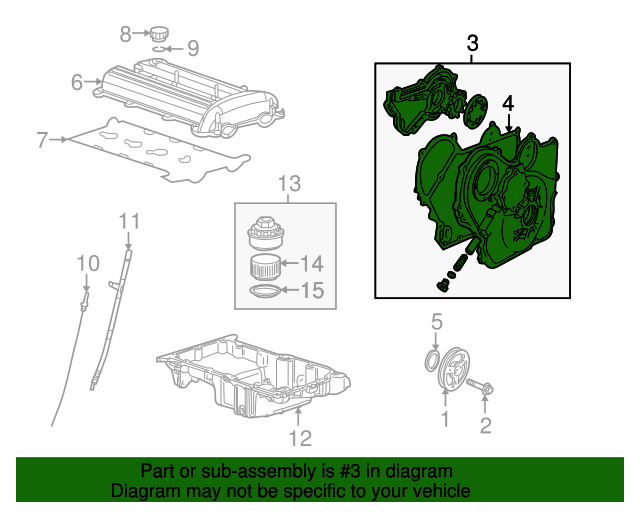 8
9
6
7
3
4
13
11
10
14
15
5
12
1
2

Part or sub-assembly is #3 in diagram
Diagram may not be specific to your vehicle