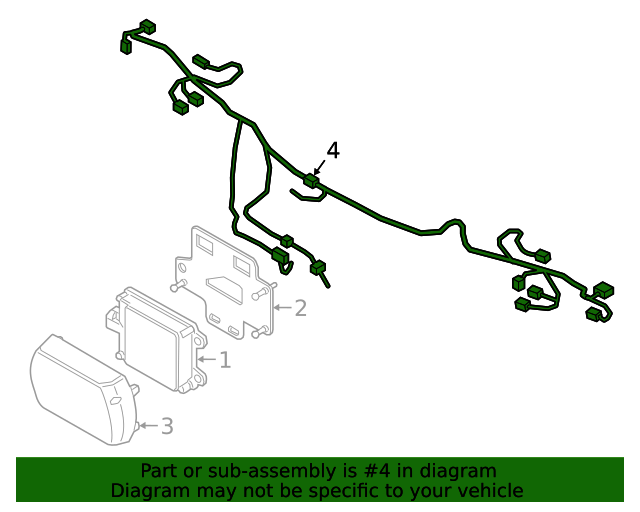 4
2
1
3

Part or sub-assembly is #4 in diagram
Diagram may not be specific to your vehicle