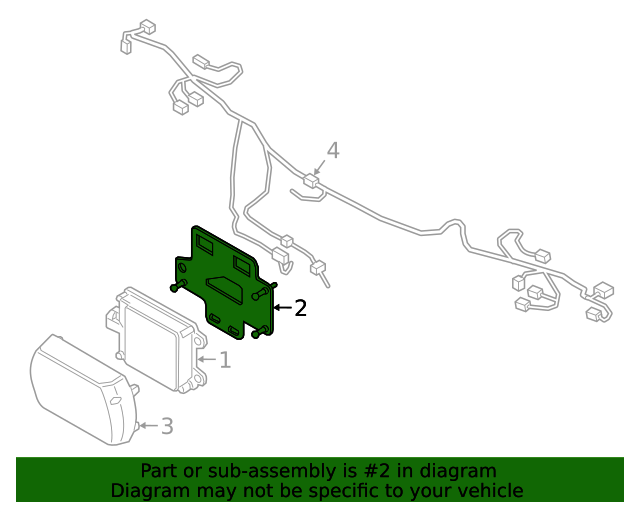 4
2
1
3

Part or sub-assembly is #2 in diagram
Diagram may not be specific to your vehicle