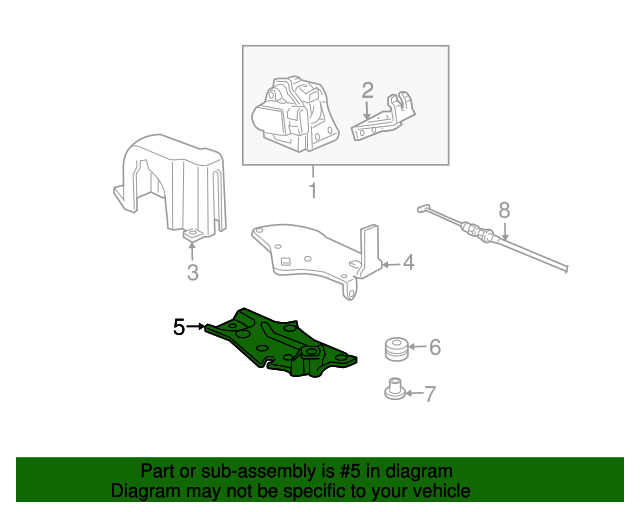 2
1
8
3
4
5
6
7

Part or sub-assembly is #5 in diagram
Diagram may not be specific to your vehicle