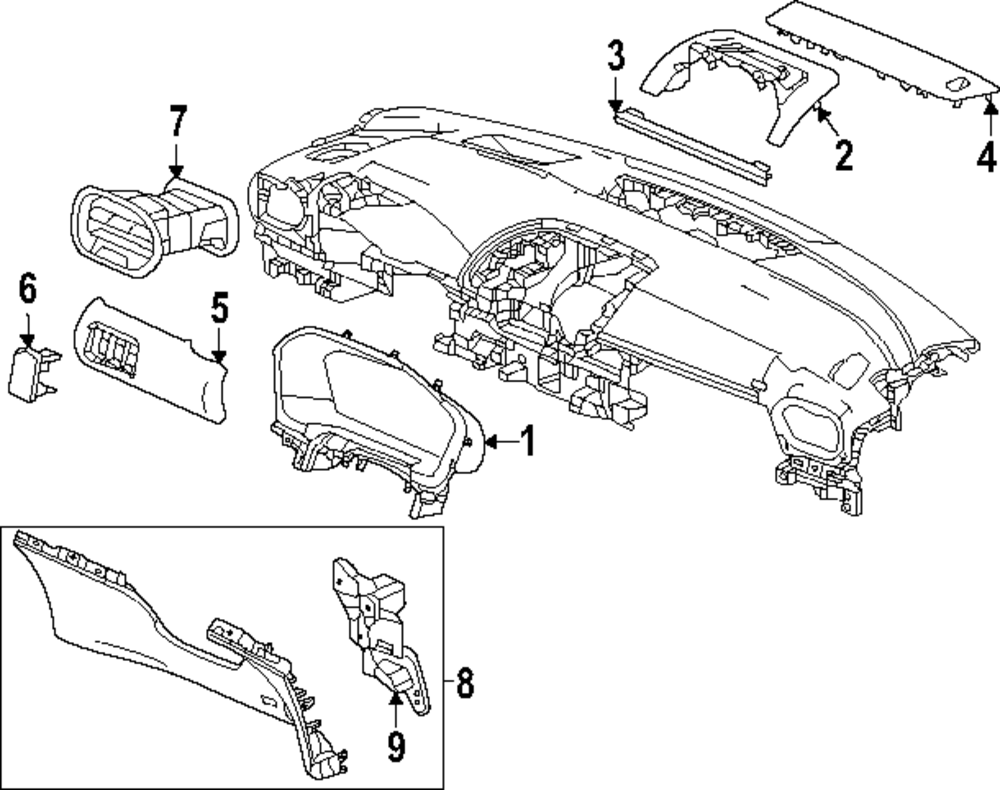 3
2
4
7
6
5
1
8
9