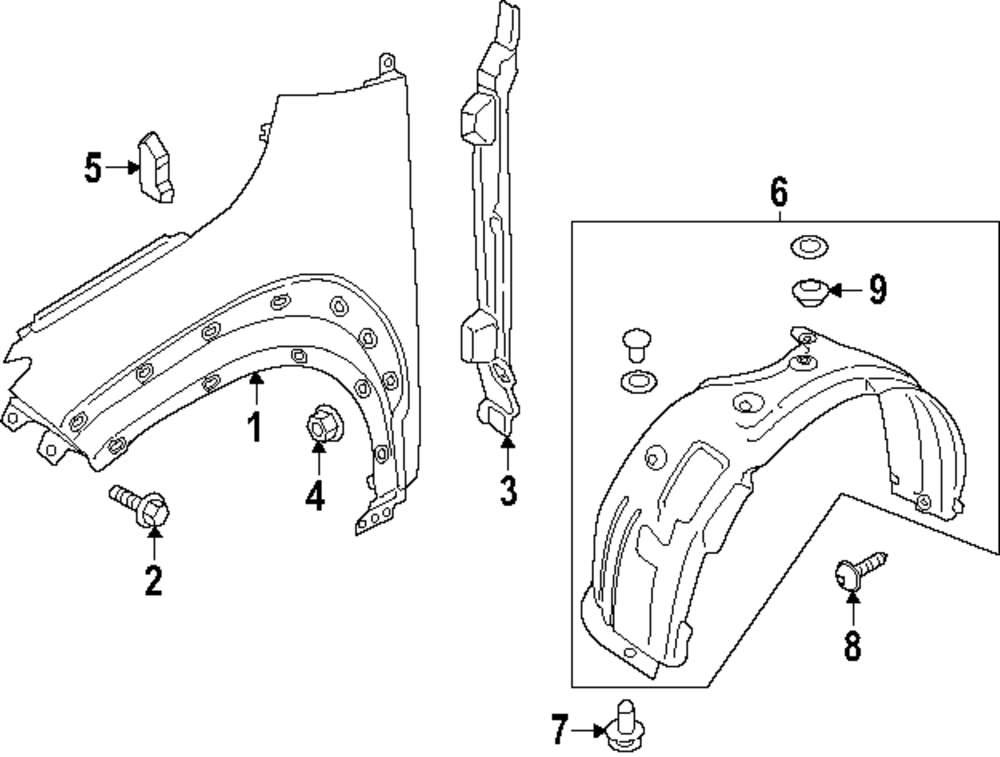 5
6
9
1
4
3
2
8
7