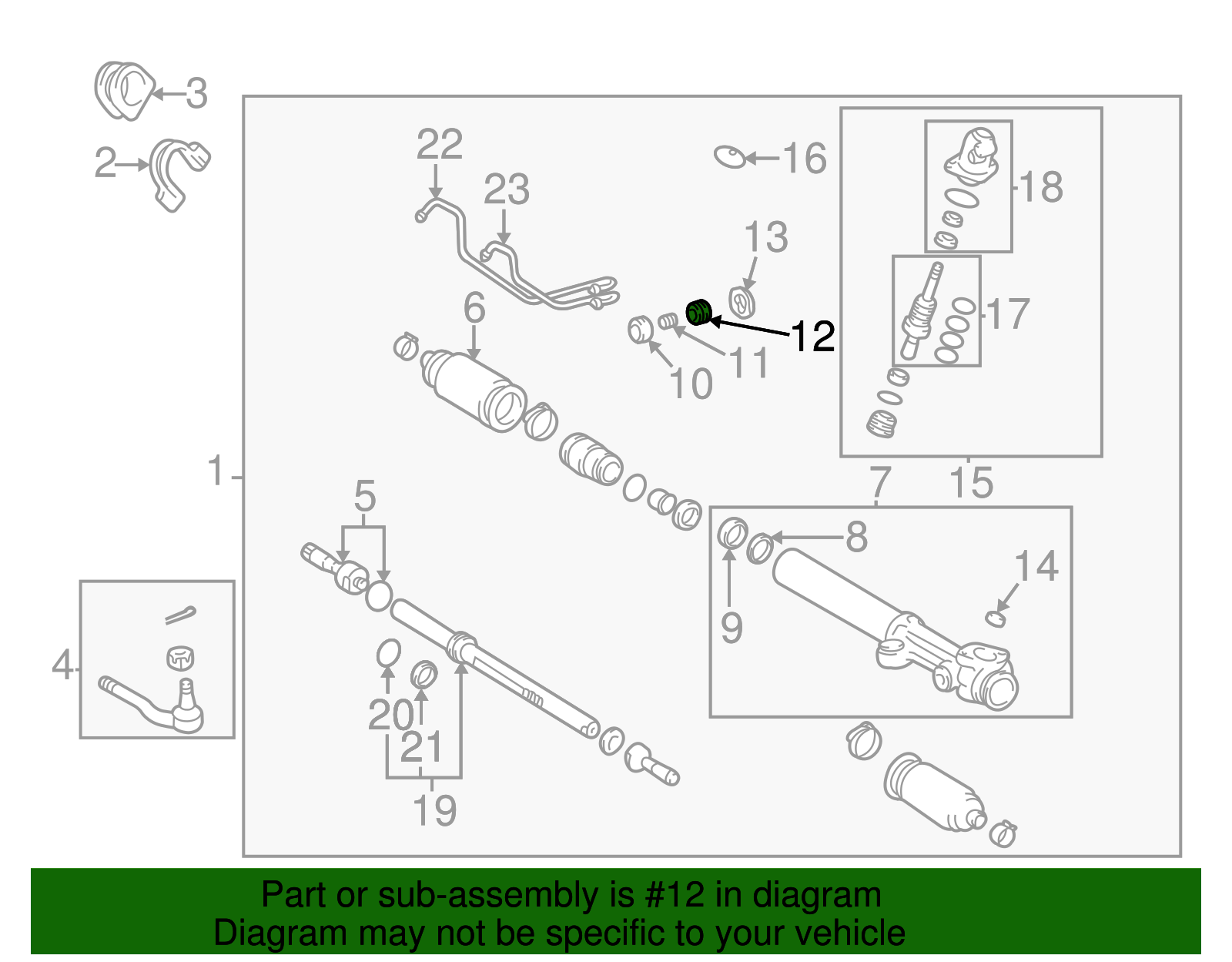 3
2
22
23
16
18
13
6
12
11
10
17
1
7
15
5
8
14
9
4
20
21
19

Part or sub-assembly is #12 in diagram
Diagram may not be specific to your vehicle