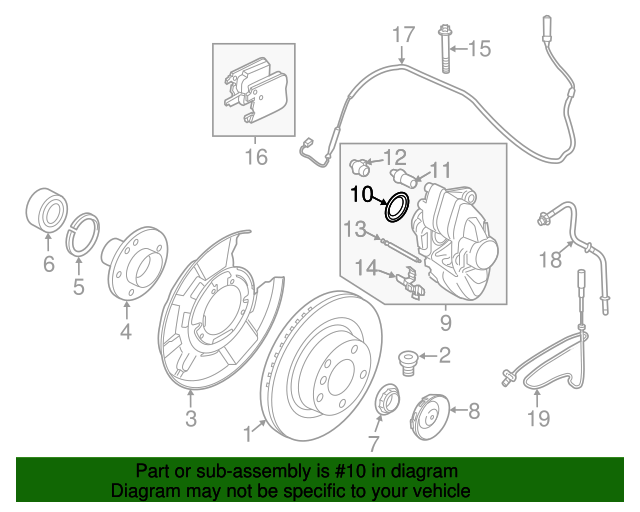 17
15
16
12
11
10
13
14
9
18
6
5
4
3
2
1
7
8
19

Part or sub-assembly is #10 in diagram
Diagram may not be specific to your vehicle