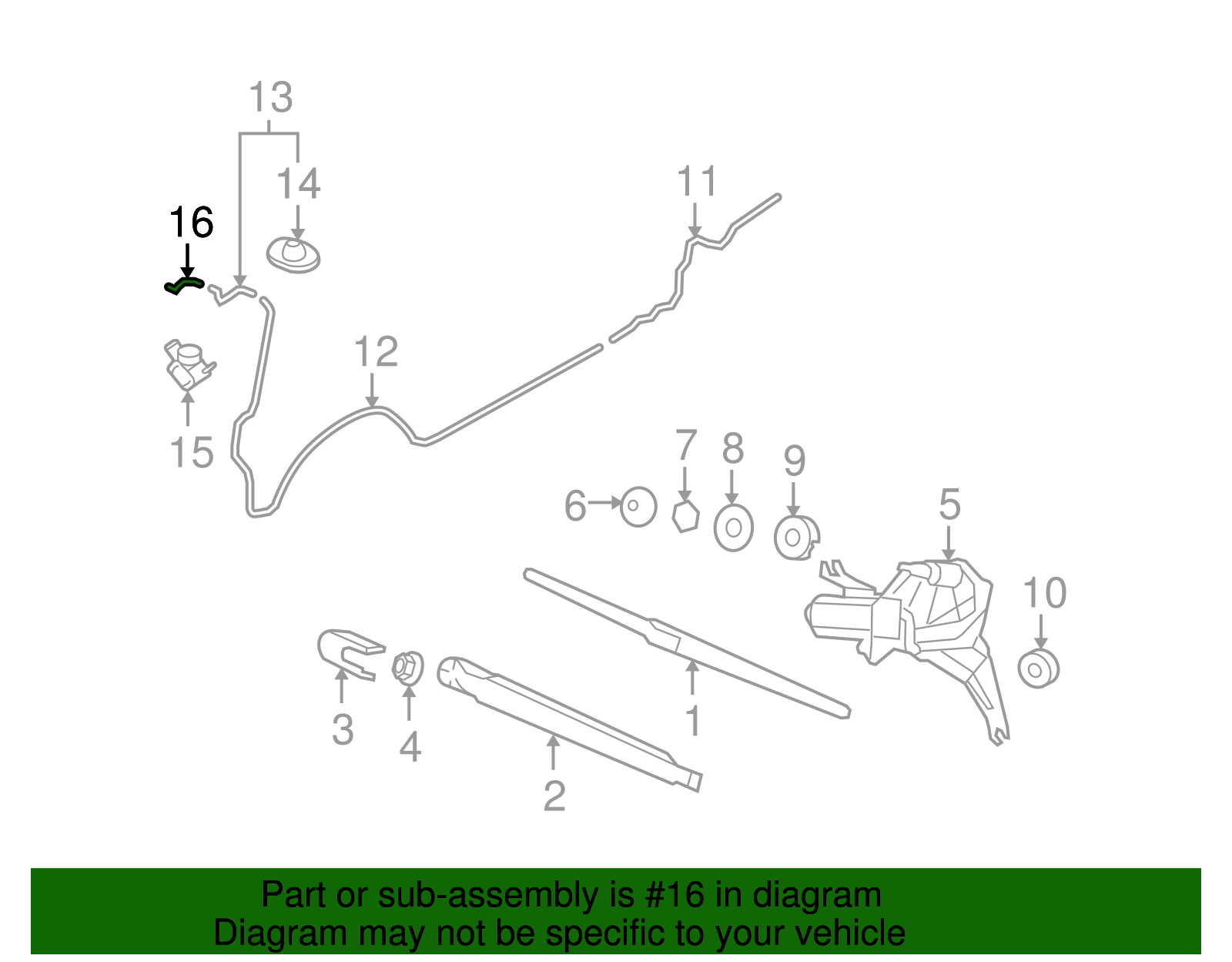 13
14
16
11
12
15
7
8
9
6
5
10
3
4
1
2

Part or sub-assembly is #16 in diagram
Diagram may not be specific to your vehicle