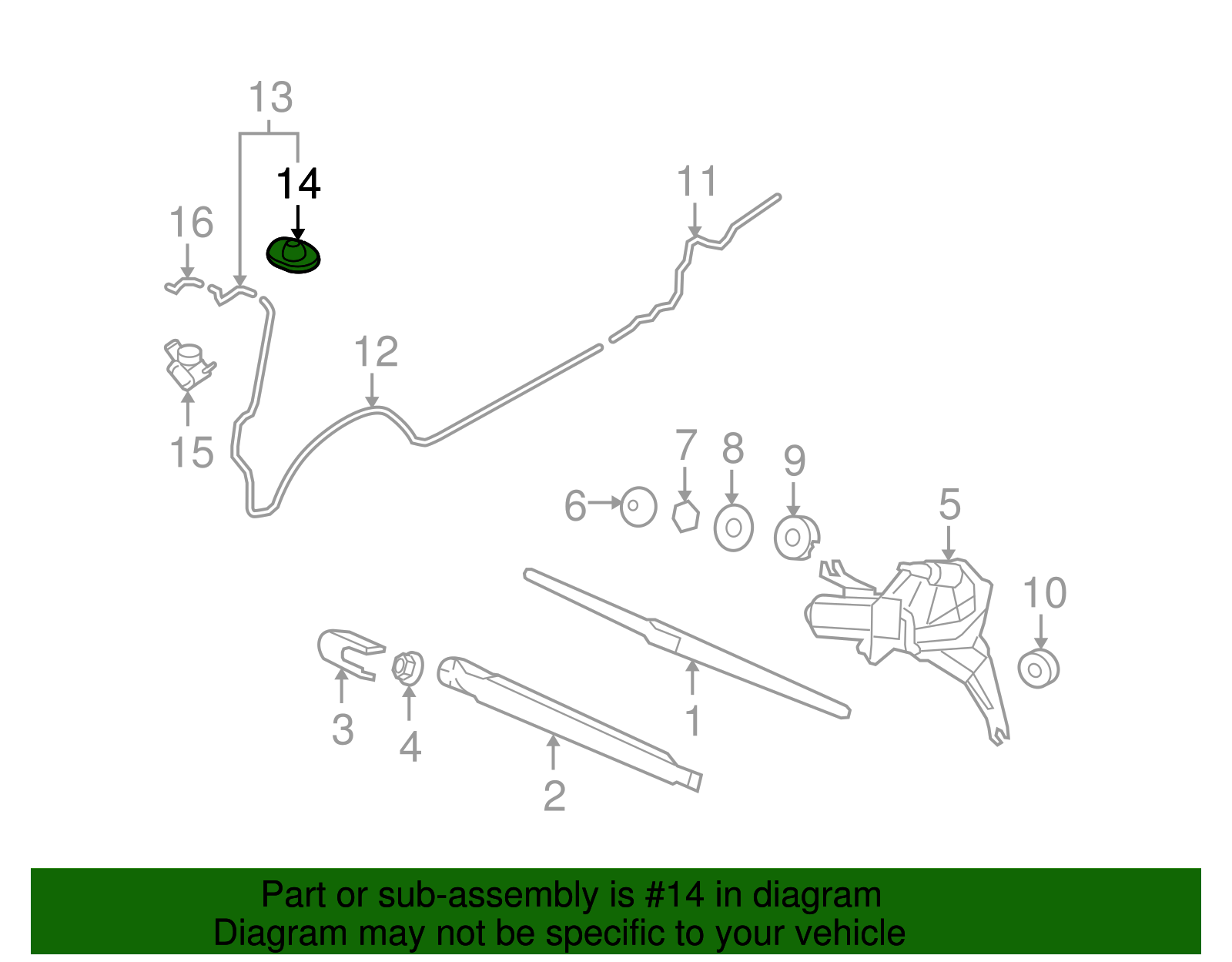 13
14
16
11
12
15
7
8
9
6
5
10
3
4
1
2

Part or sub-assembly is #14 in diagram
Diagram may not be specific to your vehicle