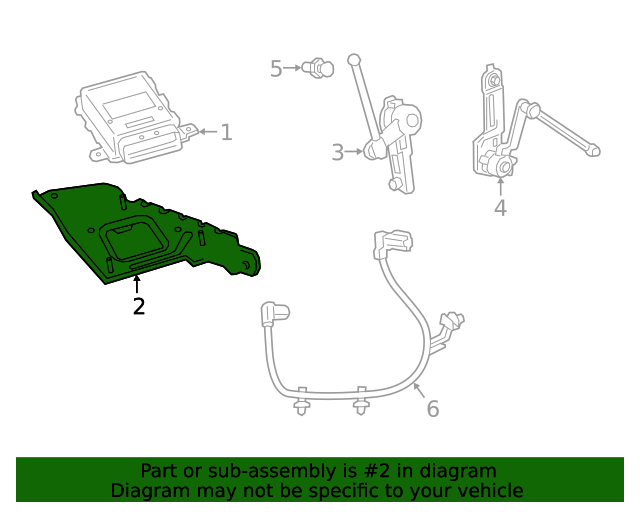 5
1
3
4
2
6
Part or sub-assembly is #2 in diagram
Diagram may not be specific to your vehicle