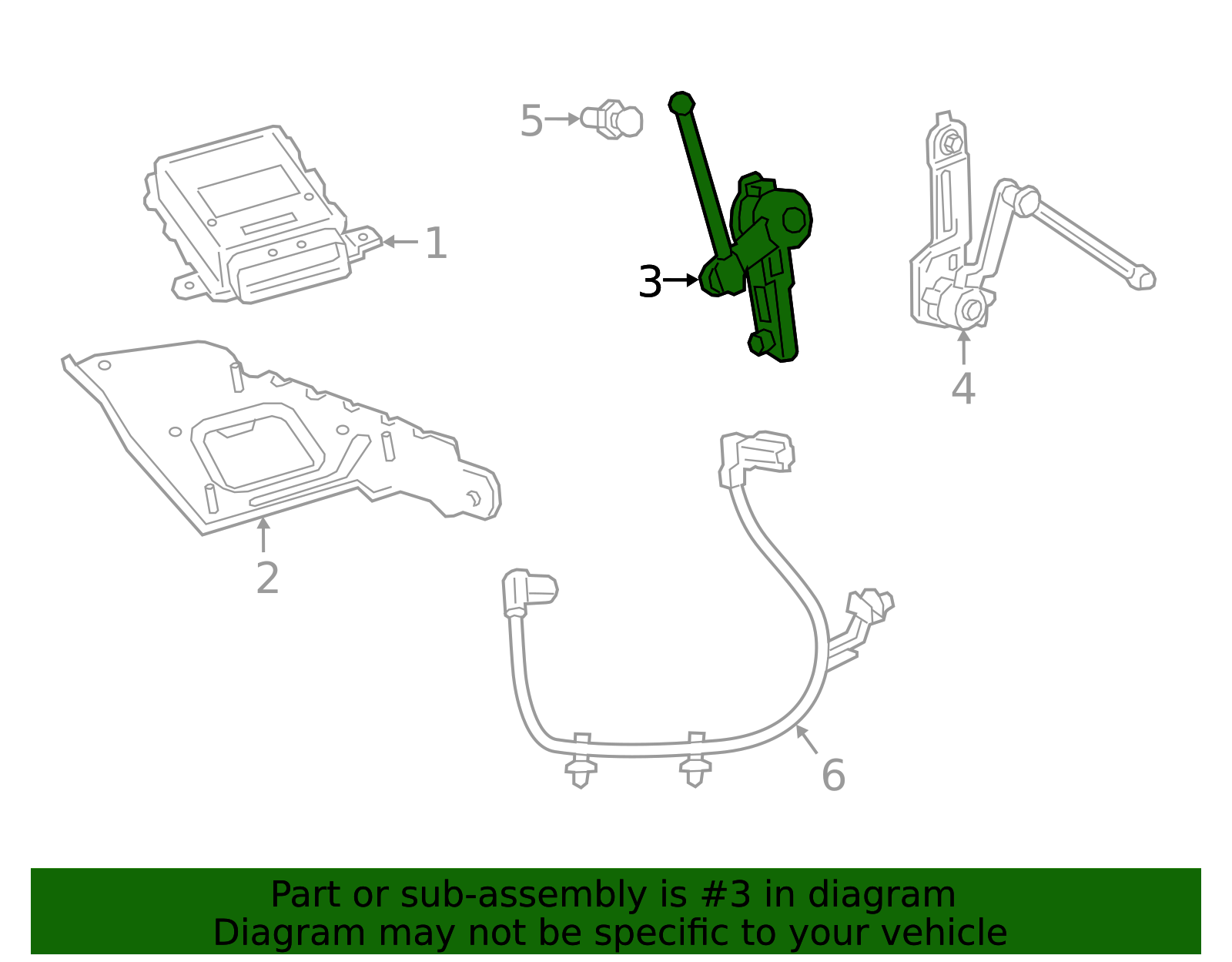 5
1
3
4
2
6

Part or sub-assembly is #3 in diagram
Diagram may not be specific to your vehicle