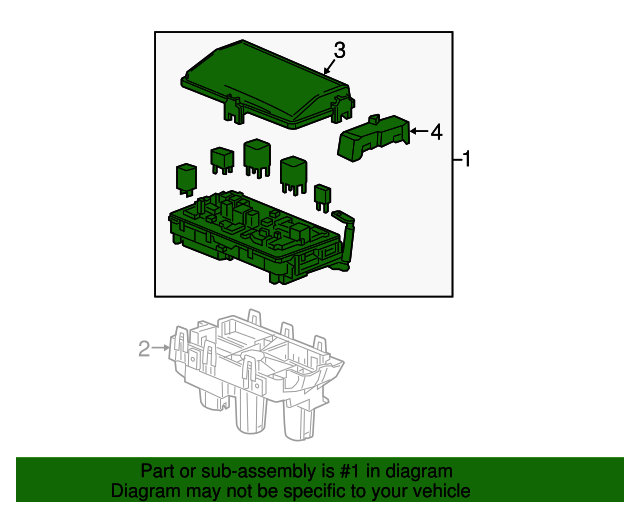 3
4
1
2
Part or sub-assembly is #1 in diagram
Diagram may not be specific to your vehicle