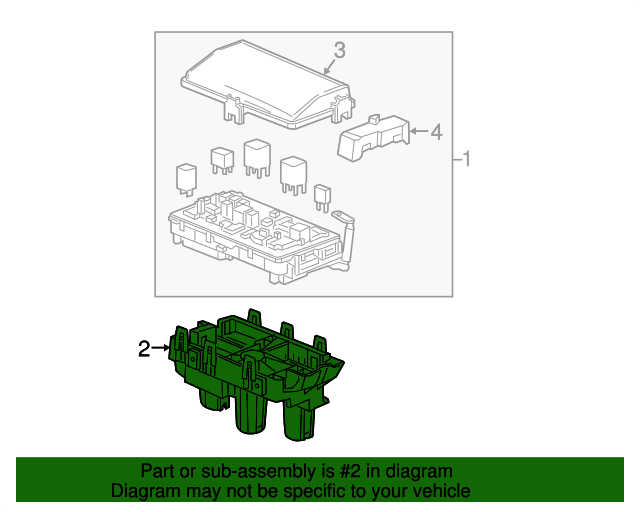 3

4

1

2

Part or sub-assembly is #2 in diagram
Diagram may not be specific to your vehicle