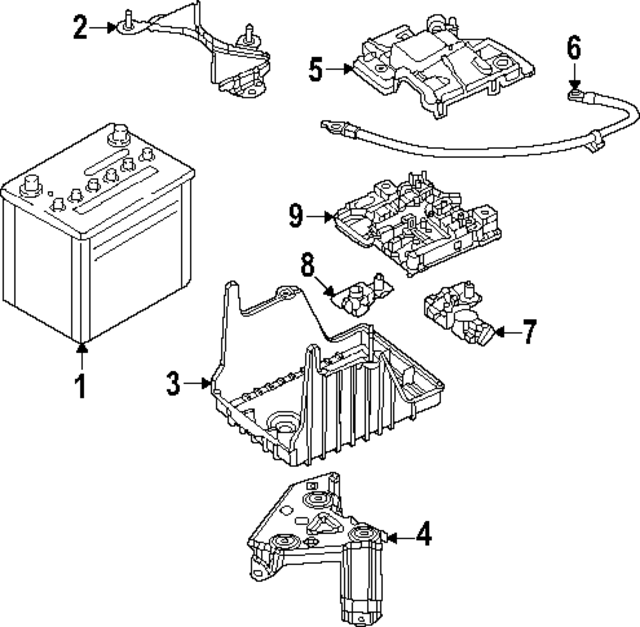 2
5
6
9
8
7
1
3
4