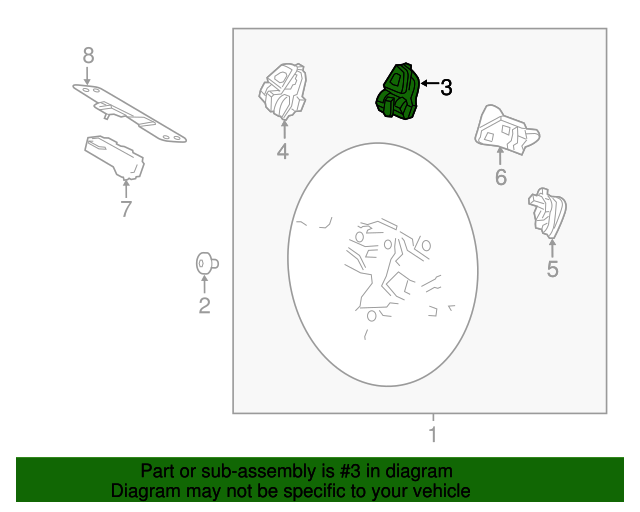 8
3
4
6
7
5
2
1
Part or sub-assembly is #3 in diagram
Diagram may not be specific to your vehicle