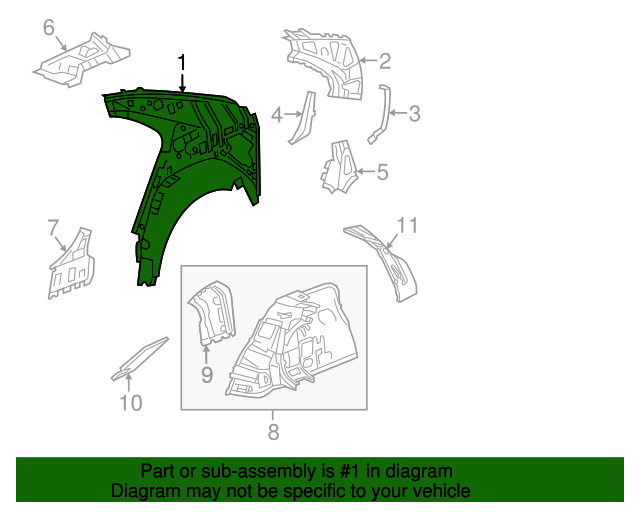 6
1
2
4
3
5
7
11
9
10
8

Part or sub-assembly is #1 in diagram
Diagram may not be specific to your vehicle