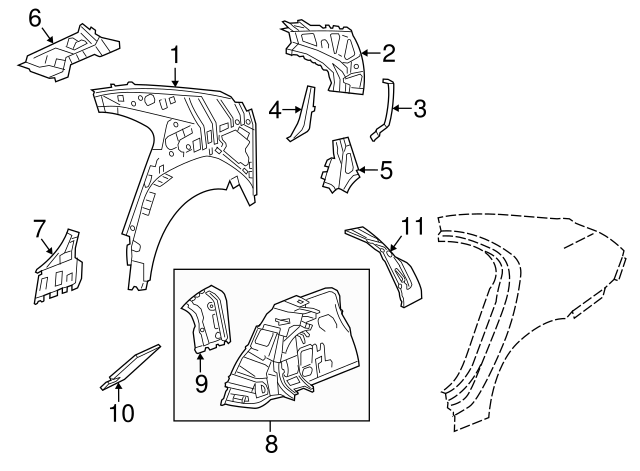 6
1
2
4
3
5
7
11
9
10
8