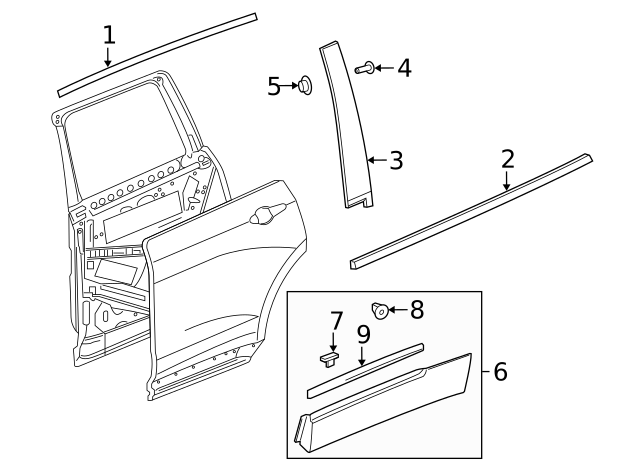 1
5
4
3
2
7
8
9
6