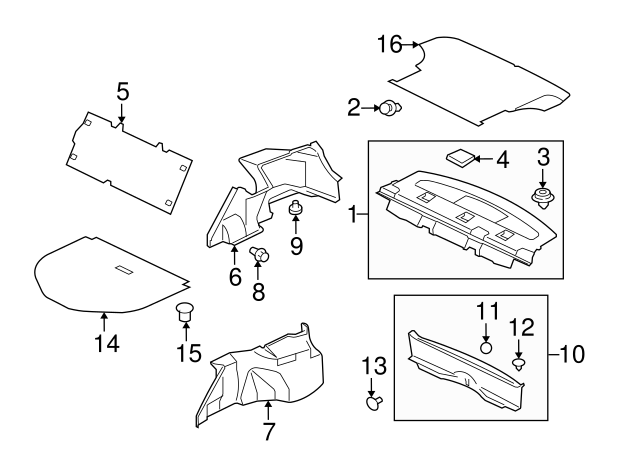 16
5
2
4
3
1
9
6
8
14
15
11
12
10
13
7