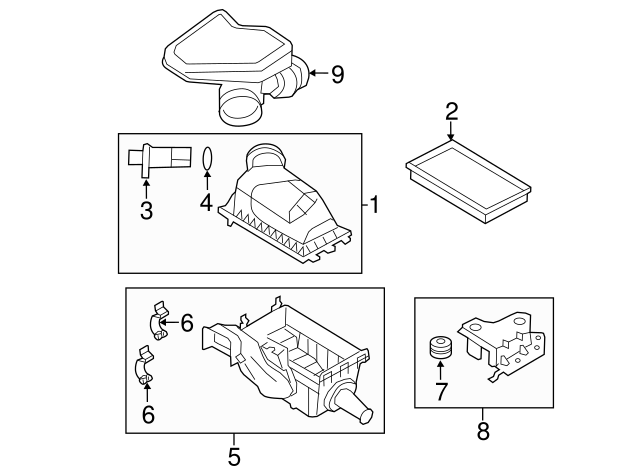 9
2
3
4
1
6
6
5
7
8