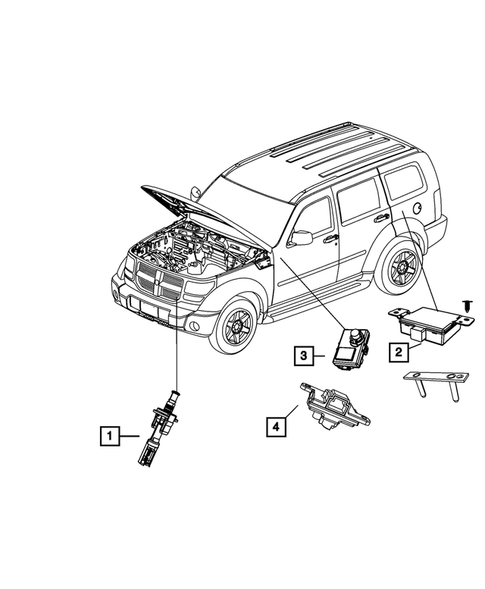 3
2
4
1