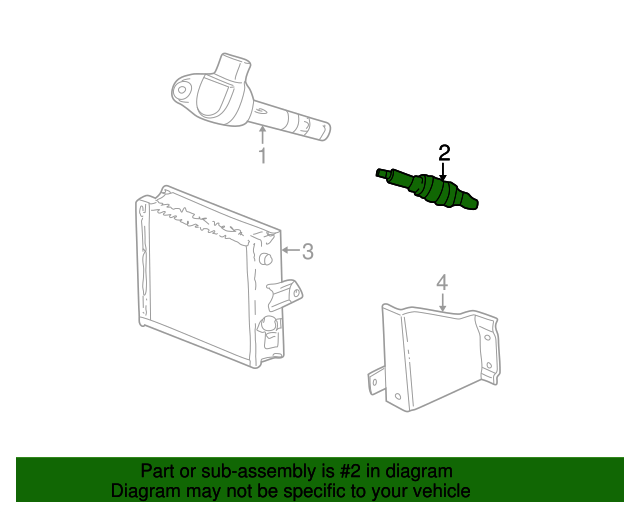 1

2

3

4

Part or sub-assembly is #2 in diagram
Diagram may not be specific to your vehicle