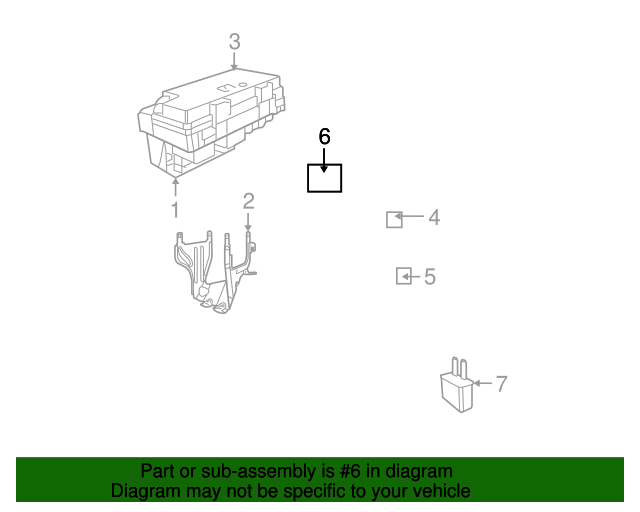 3

6

1

2

4

5

7

Part or sub-assembly is #6 in diagram
Diagram may not be specific to your vehicle