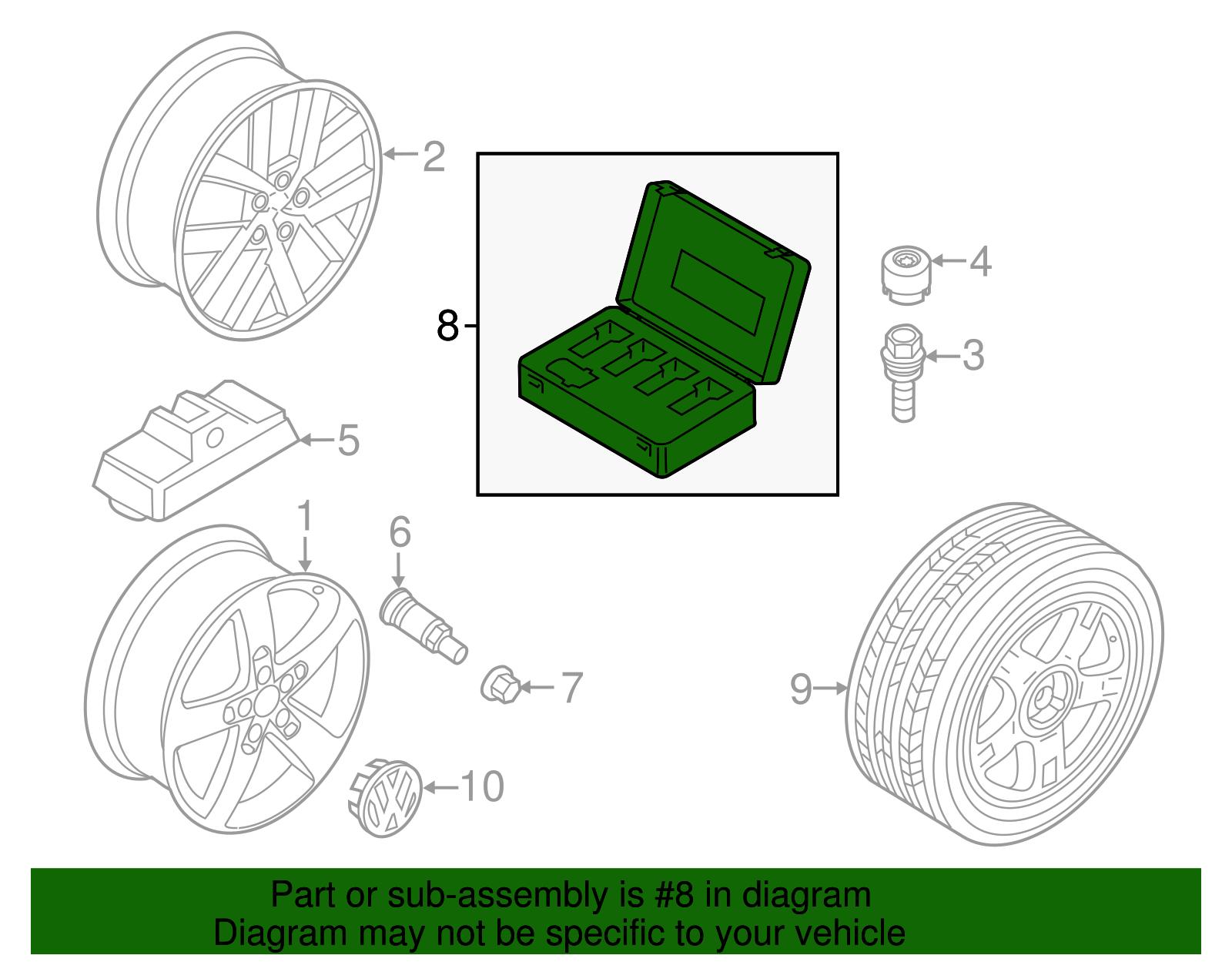 2
8
4
3
5
1
6
7
9
10
Part or sub-assembly is #8 in diagram
Diagram may not be specific to your vehicle