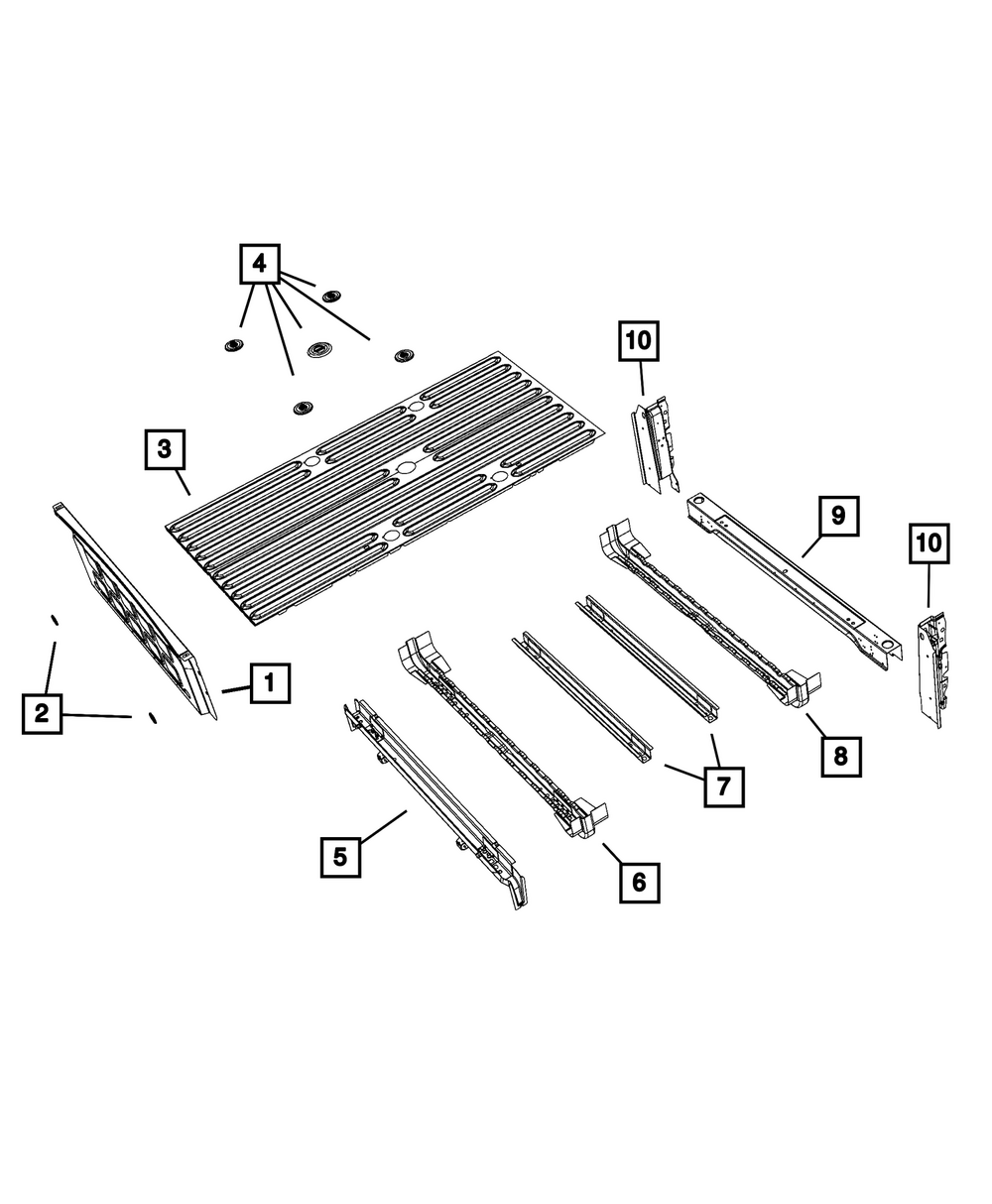 4
10
3
9
10
2
1
8
7
5
6