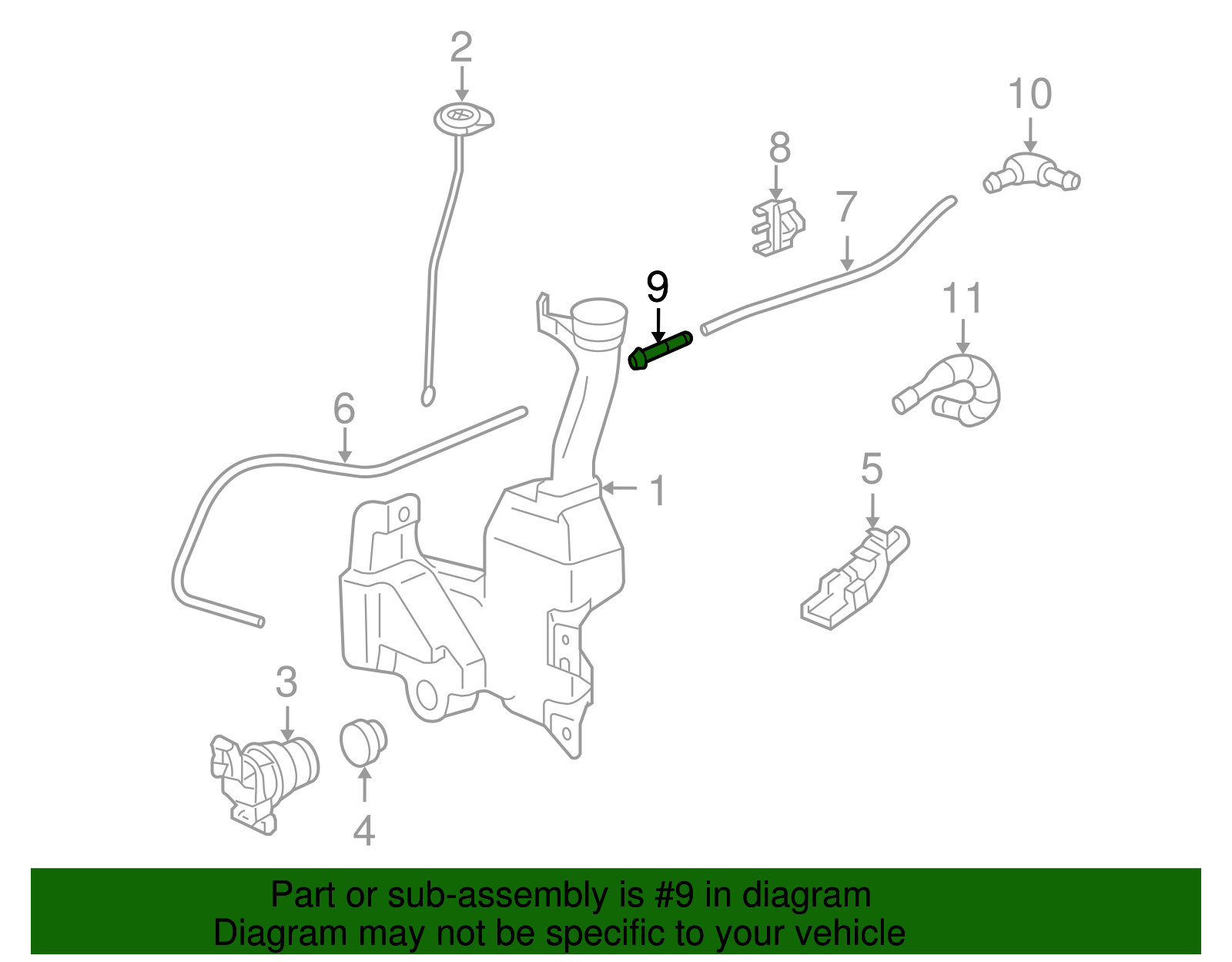 2
10
8
7
9
11
6
1
5
3
4

Part or sub-assembly is #9 in diagram
Diagram may not be specific to your vehicle