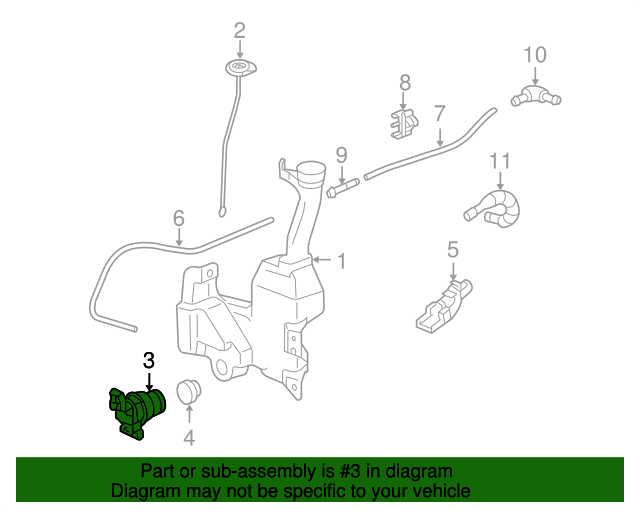 2
10
8
7
9
11
6
1
5
3
4

Part or sub-assembly is #3 in diagram
Diagram may not be specific to your vehicle