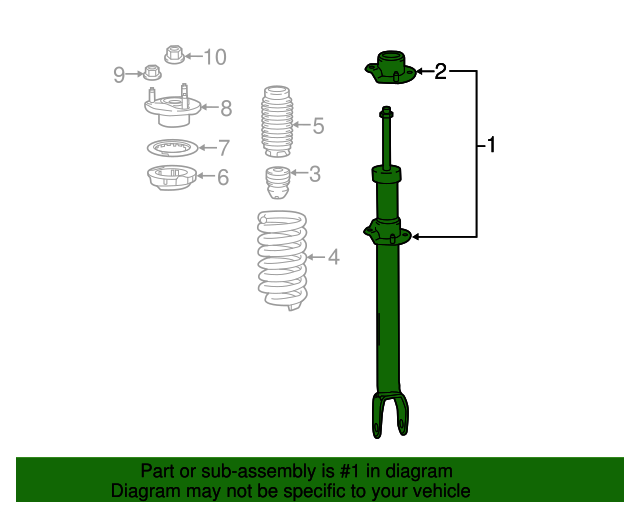 10
9
8
7
6
5
3
4
2
1

Part or sub-assembly is #1 in diagram
Diagram may not be specific to your vehicle