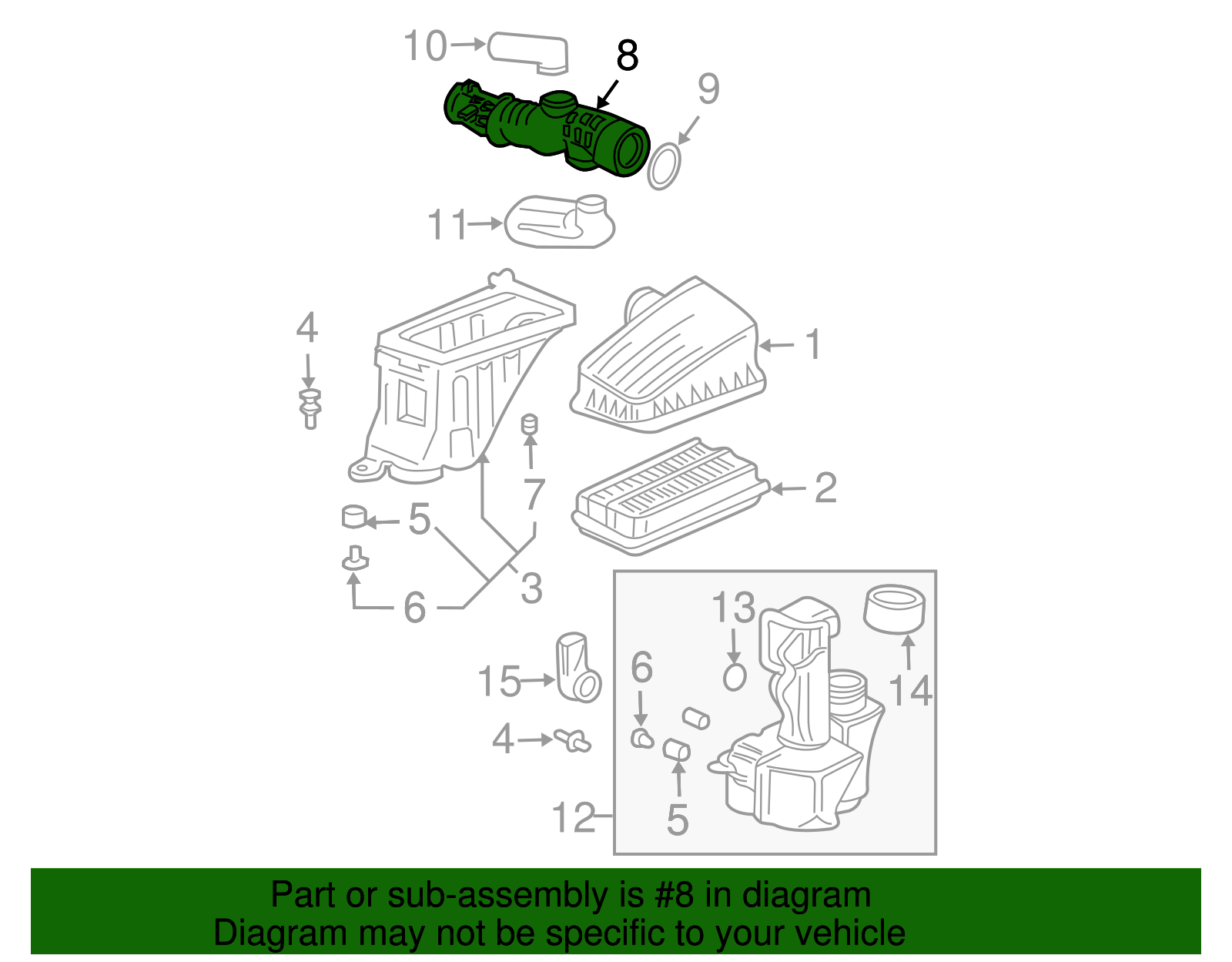 10
8
9
11
4
1
7
2
5
3
6
13
14
15
6
4
12
5

Part or sub-assembly is #8 in diagram
Diagram may not be specific to your vehicle