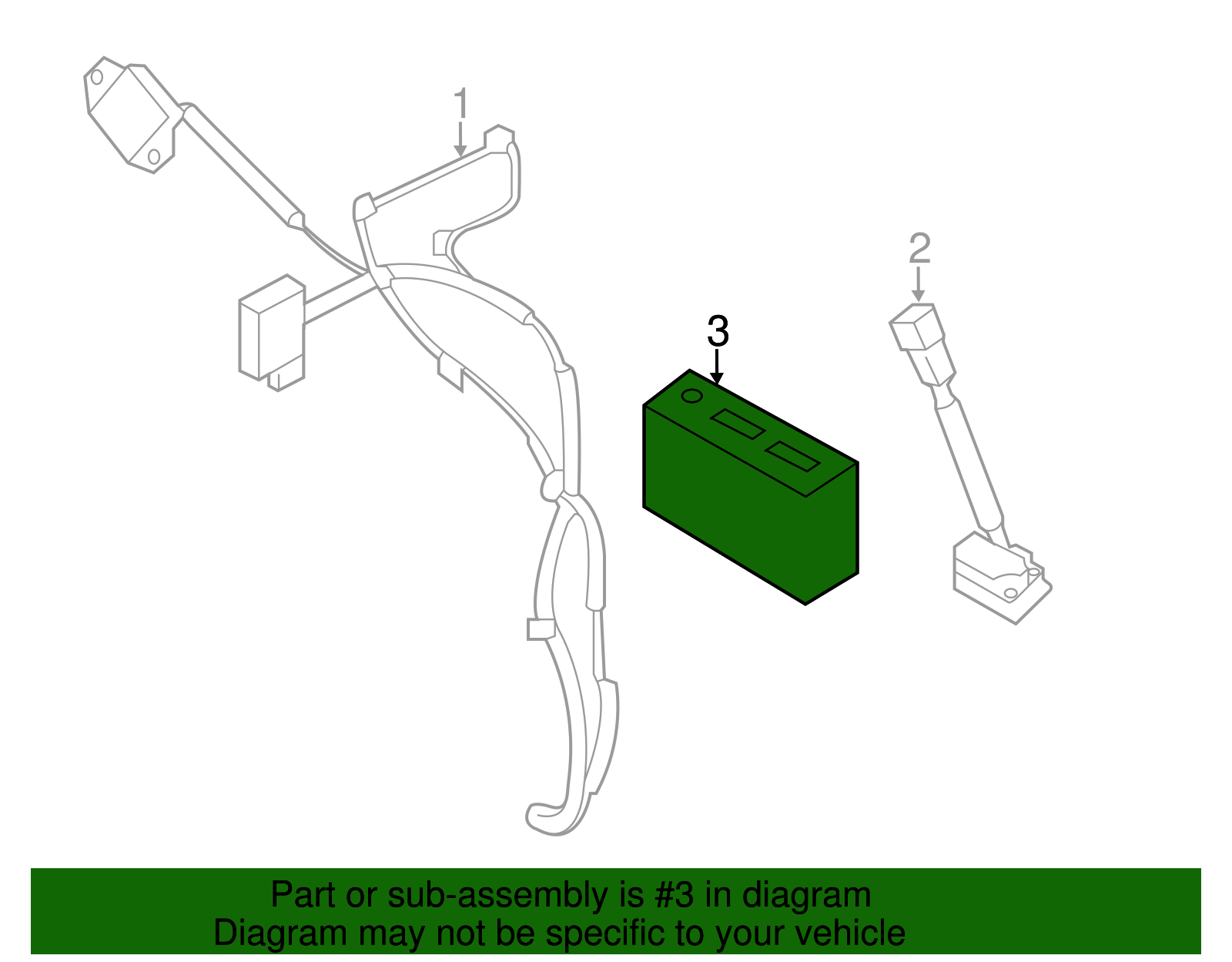 1

2

3

Part or sub-assembly is #3 in diagram
Diagram may not be specific to your vehicle