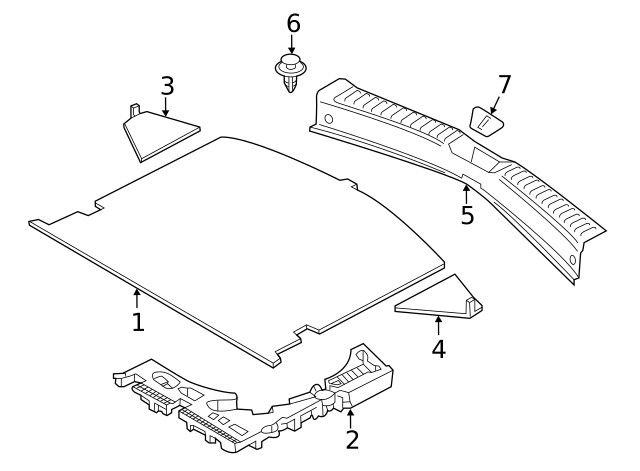 6
3
7
5
1
4
2