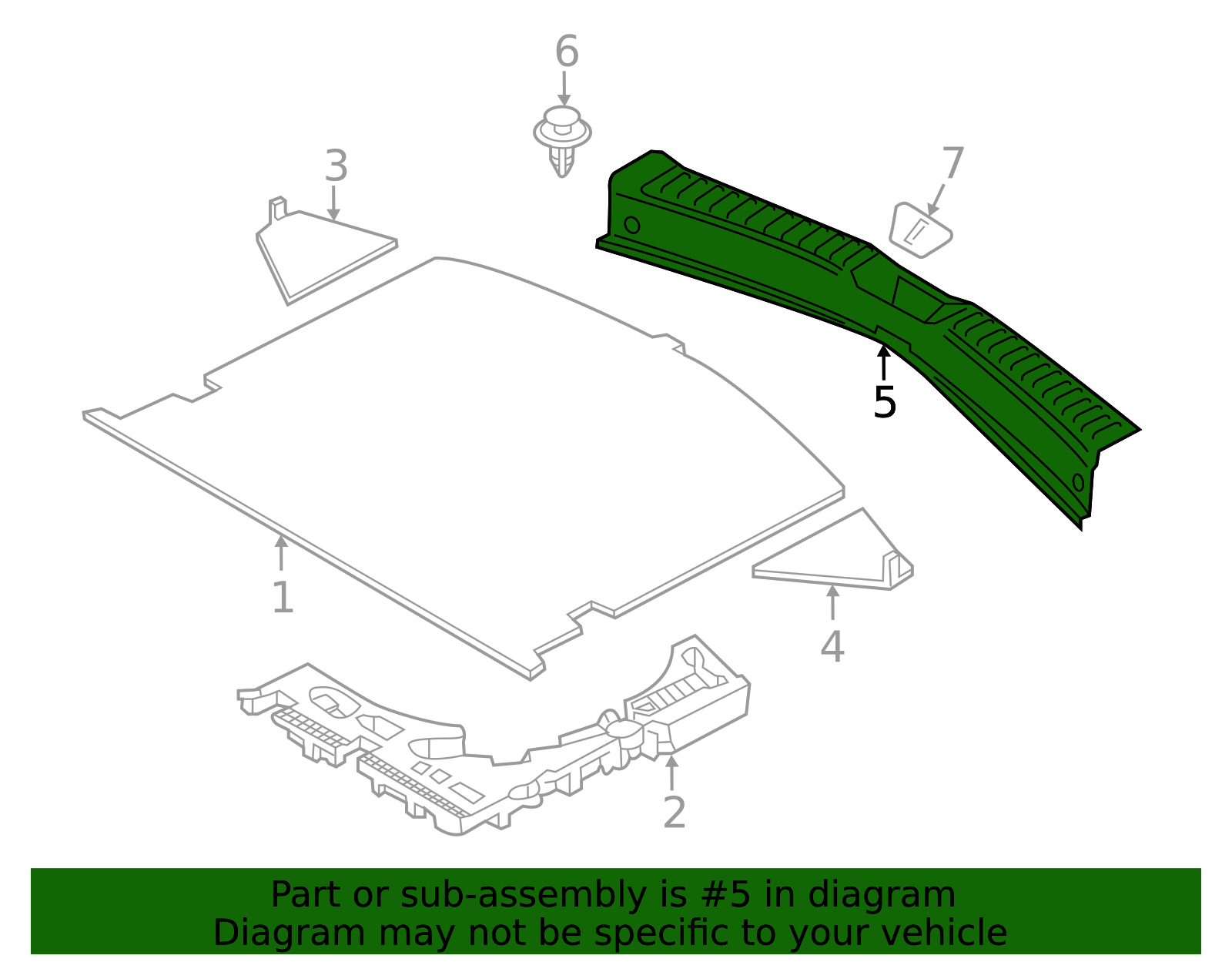 6
3
7
5
1
4
2

Part or sub-assembly is #5 in diagram
Diagram may not be specific to your vehicle