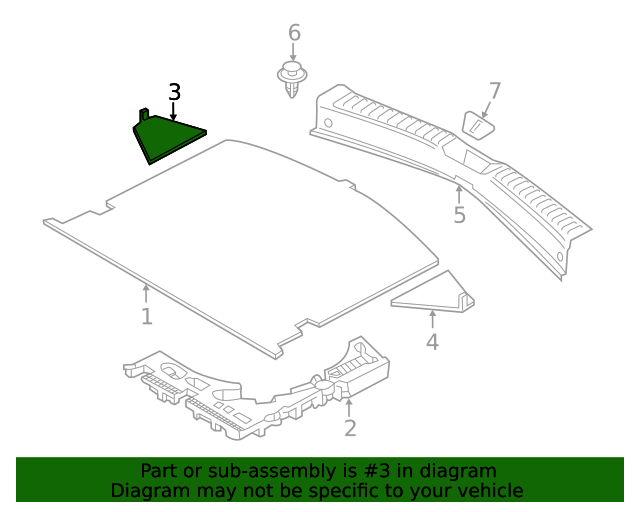 6
3
7
5
1
4
2
Part or sub-assembly is #3 in diagram
Diagram may not be specific to your vehicle