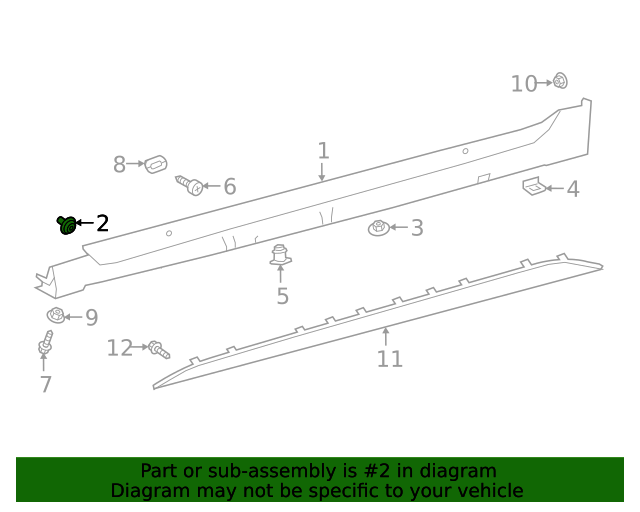 10
1
8
6
4
2
3
5
9
12
7
11

Part or sub-assembly is #2 in diagram
Diagram may not be specific to your vehicle