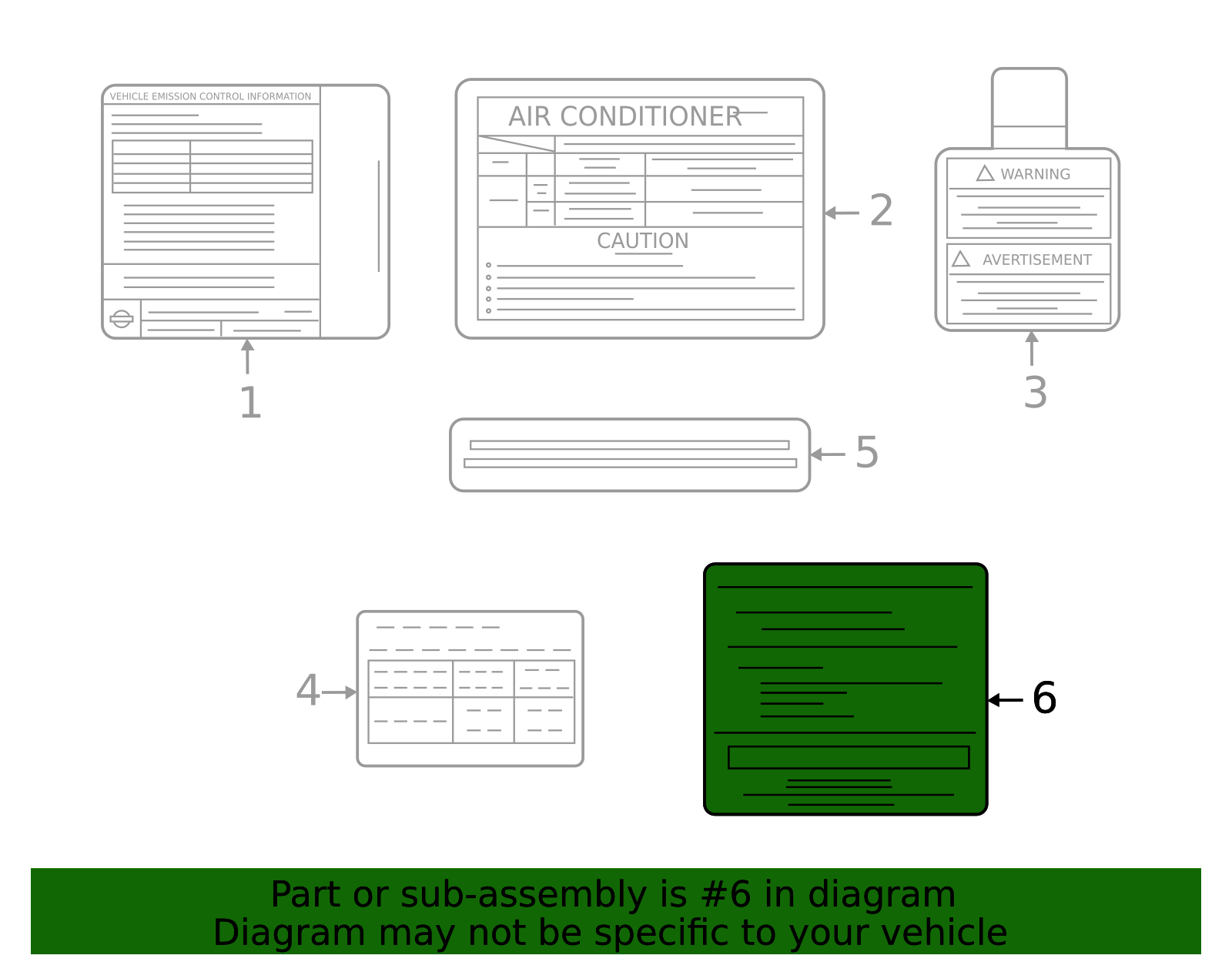 VEHICLE EMISSION CONTROL INFORMATION

1

AIR CONDITIONER

CAUTION

2

WARNING

AVERTISEMENT

3

5

4

6

Part or sub-assembly is #6 in diagram
Diagram may not be specific to your vehicle