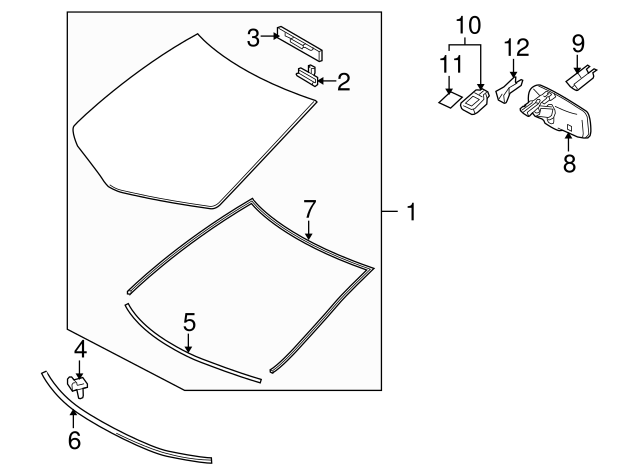 3
2
10
11
12
9
8
7
1
5
4
6