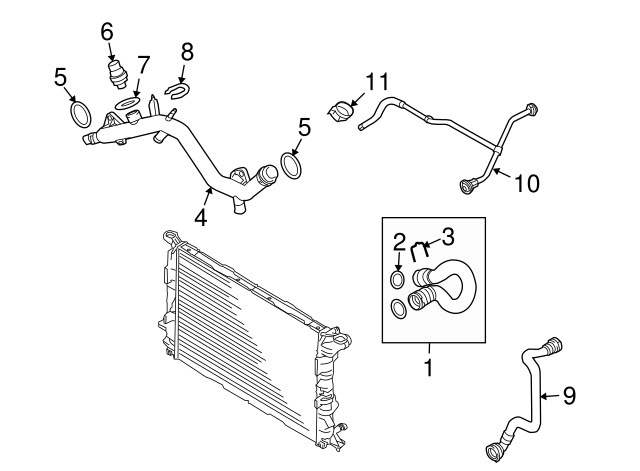 6
7
8
5
11
5
10
4
2
3
1
9