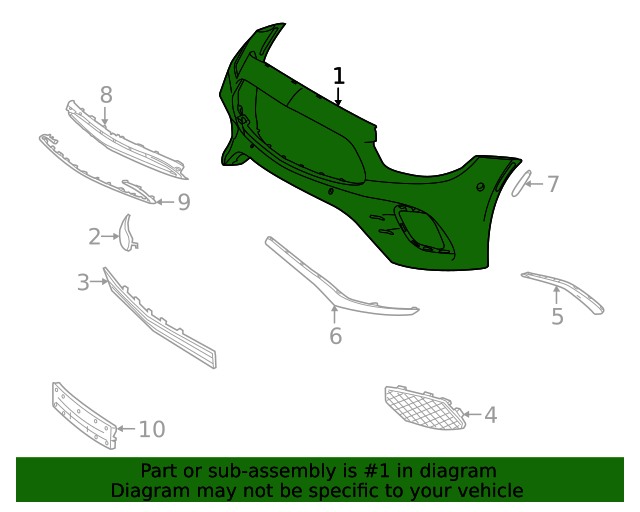 1
8
7
9
2
3
5
6
4
10

Part or sub-assembly is #1 in diagram
Diagram may not be specific to your vehicle