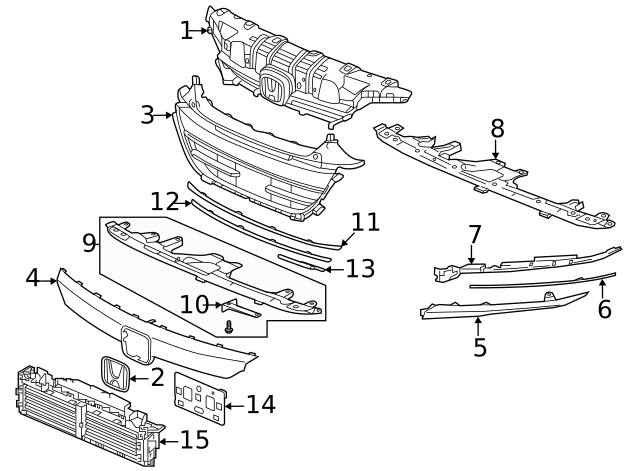 1
3
8
12
11
9
13
7
4
10
6
5
2
14
15