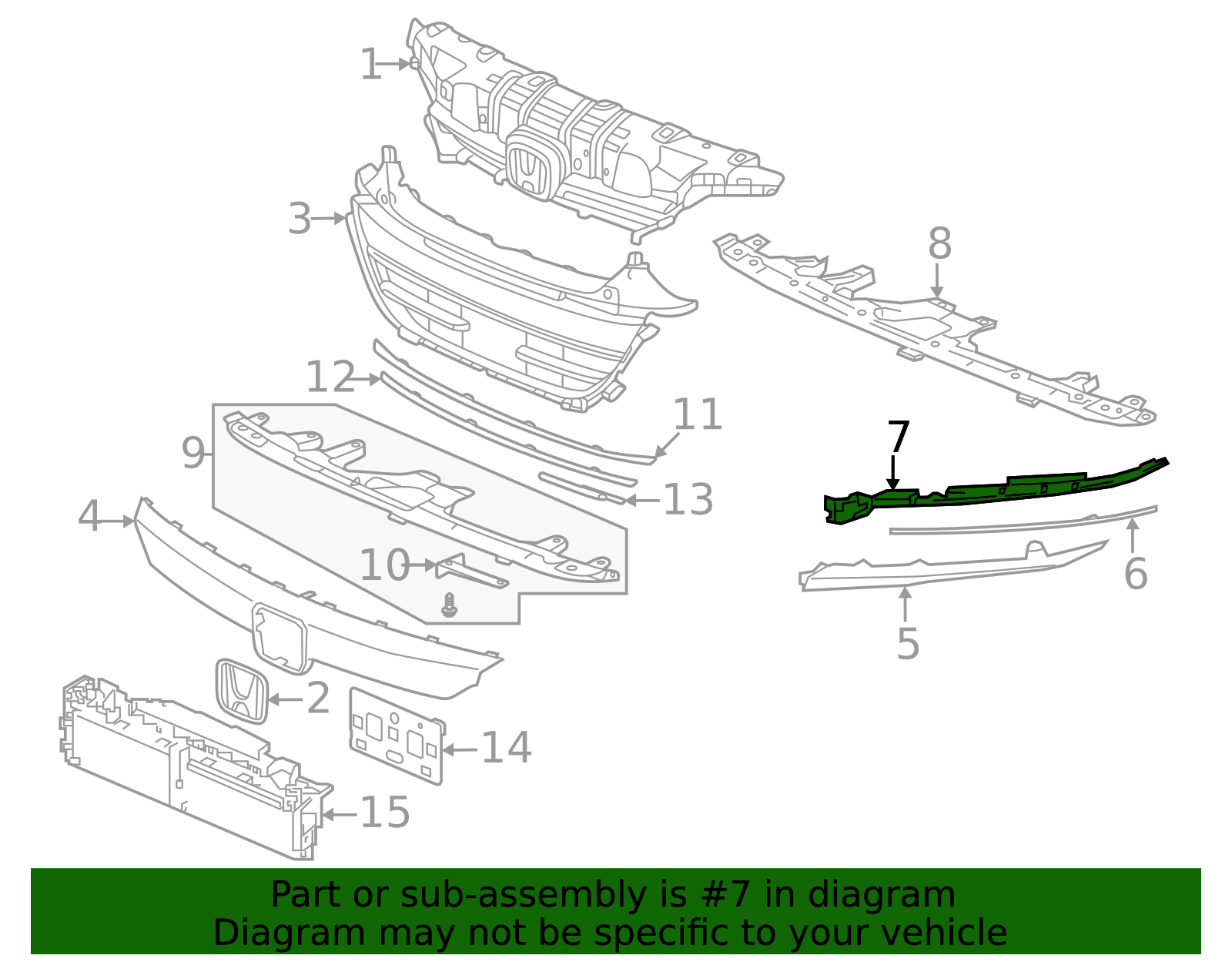 1
3
8
12
11
9
7
13
4
10
6
5
2
14
15

Part or sub-assembly is #7 in diagram
Diagram may not be specific to your vehicle