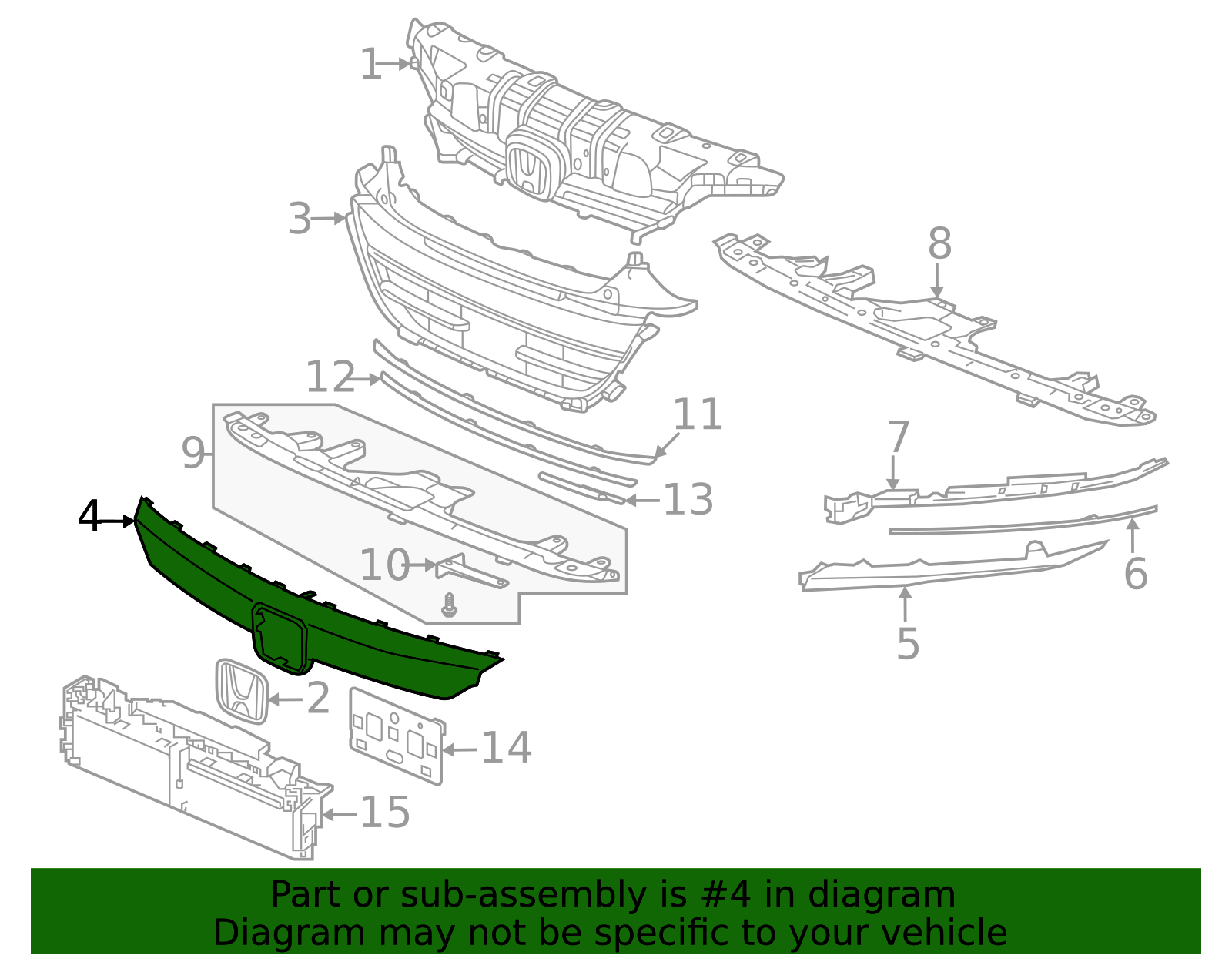 1
3
8
12
11
9
7
13
4
10
6
5
2
14
15

Part or sub-assembly is #4 in diagram
Diagram may not be specific to your vehicle