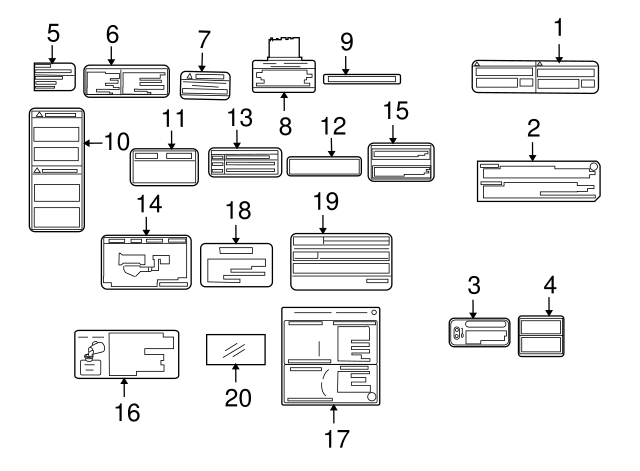 5
6
7
9
1
8
10
11
13
12
15
2
14
18
19
3
4
16
20
17