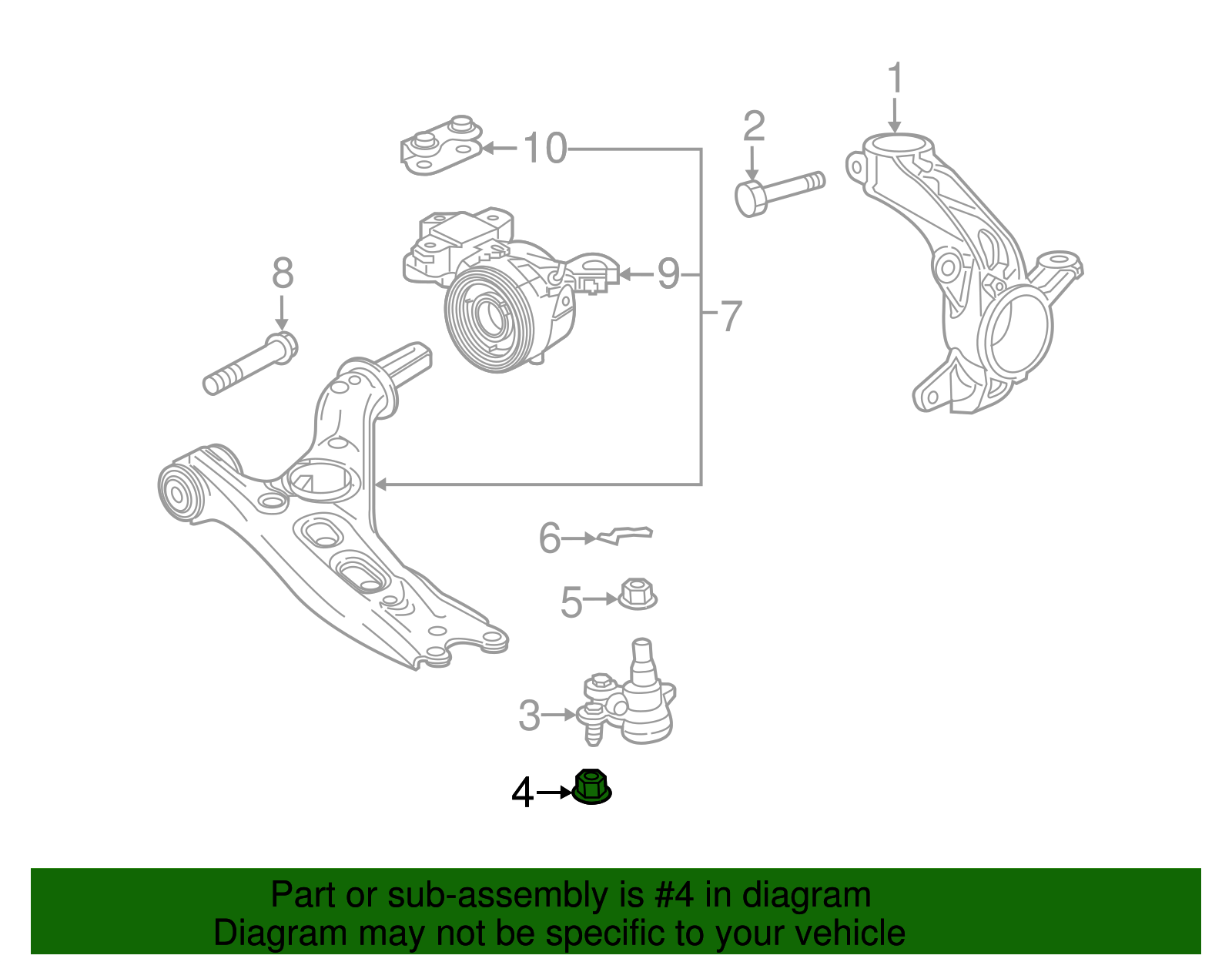 1
2
10
9
7
8
6
5
3
4

Part or sub-assembly is #4 in diagram
Diagram may not be specific to your vehicle